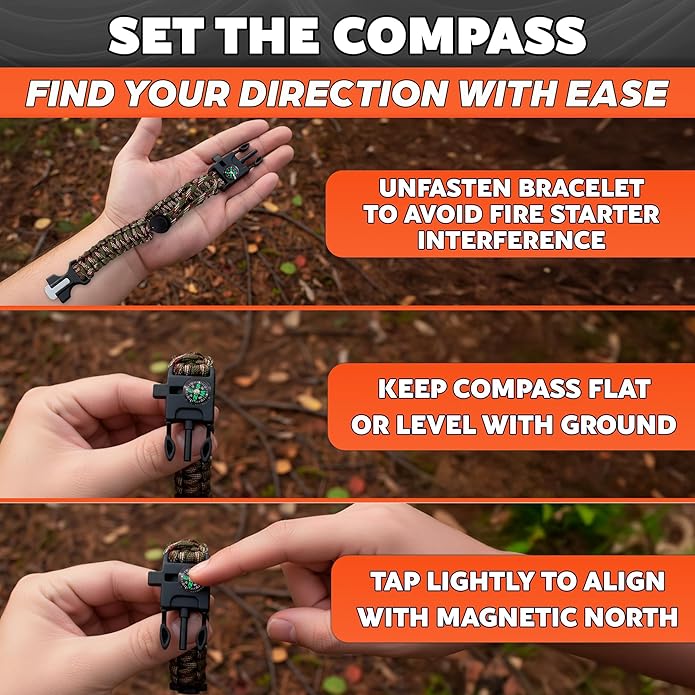 SET THE COMPASS

FIND YOUR DIRECTION WITH EASE

UNFASTEN BRACELET TO AVOID FIRE STARTER INTERFERENCE

KEEP COMPASS FLAT OR LEVEL WITH GROUND

TAP LIGHTLY TO ALIGN WITH MAGNETIC NORTH