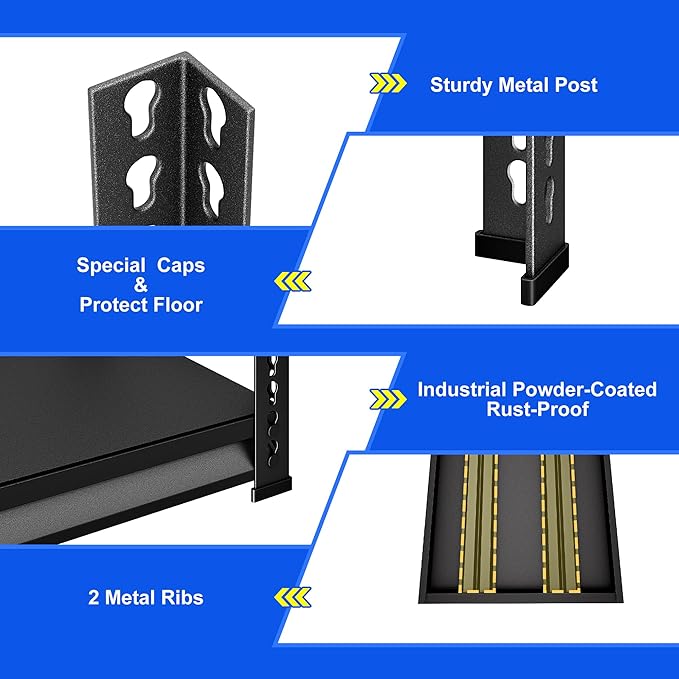 Sturdy Metal Post

Special Caps
&
Protect Floor

Industrial Powder-Coated
Rust-Proof

2 Metal Ribs