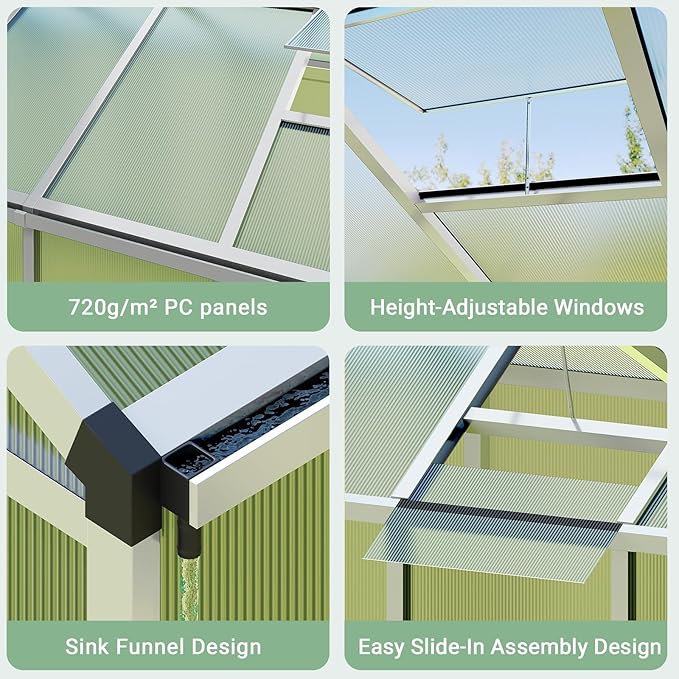 720g/m² PC panels

Height-Adjustable Windows

Sink Funnel Design

Easy Slide-In Assembly Design