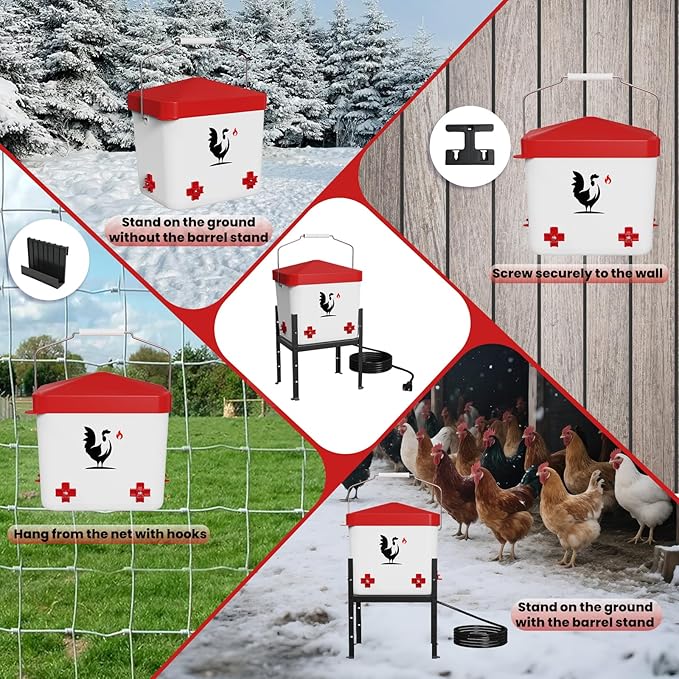 Stand on the ground without the barrel stand

Screw securely to the wall

Hang from the net with hooks

Stand on the ground with the barrel stand