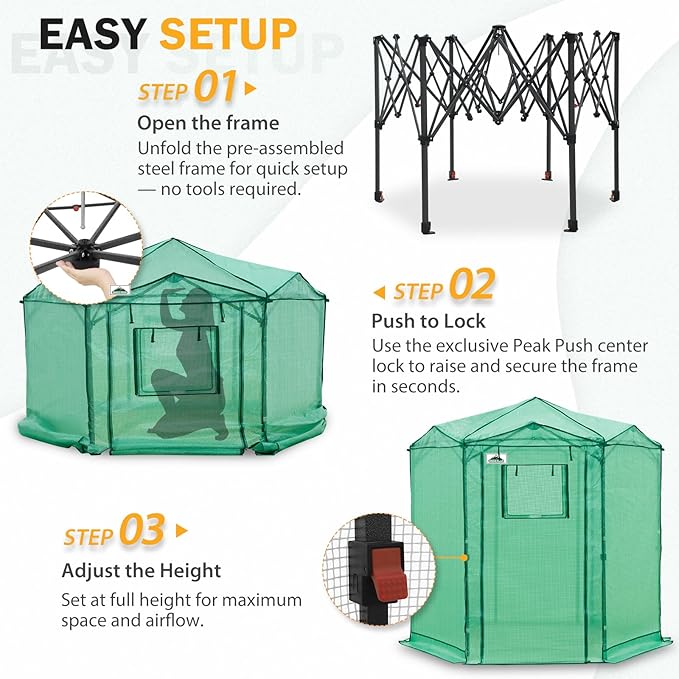 EASY SETUP

STEP 01

Open the frame

Unfold the pre-assembled steel frame for quick setup — no tools required.

STEP 02

Push to Lock

Use the exclusive Peak Push center lock to raise and secure the frame in seconds.

STEP 03

Adjust the Height

Set at full height for maximum space and airflow.