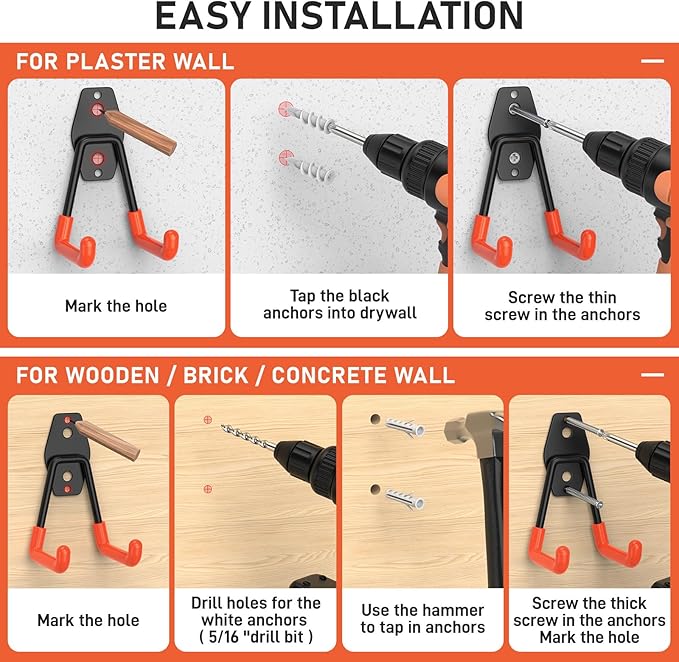 EASY INSTALLATION

FOR PLASTER WALL

Mark the hole

Tap the black anchors into drywall

Screw the thin screw in the anchors

FOR WOODEN / BRICK / CONCRETE WALL

Mark the hole

Drill holes for the white anchors ( 5/16 "drill bit )

Use the hammer to tap in anchors

Screw the thick screw in the anchors Mark the hole