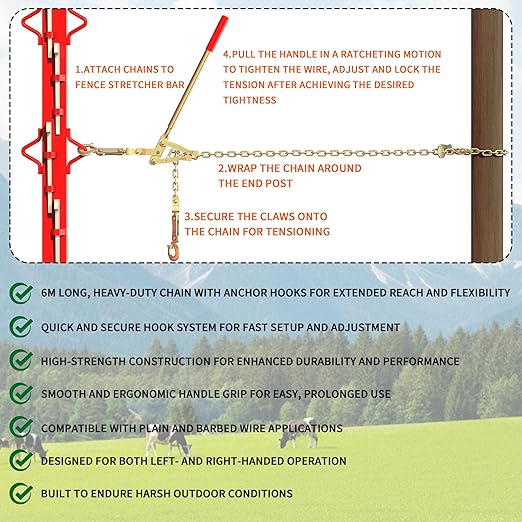 1.ATTACH CHAINS TO FENCE STRETCHER BAR

4.PULL THE HANDLE IN A RATCHETING MOTION TO TIGHTEN THE WIRE, ADJUST AND LOCK THE TENSION AFTER ACHIEVING THE DESIRED TIGHTNESS

2.WRAP THE CHAIN AROUND THE END POST

3.SECURE THE CLAWS ONTO THE CHAIN FOR TENSIONING

6M LONG, HEAVY-DUTY CHAIN WITH ANCHOR HOOKS FOR EXTENDED REACH AND FLEXIBILITY

QUICK AND SECURE HOOK SYSTEM FOR FAST SETUP AND ADJUSTMENT

HIGH-STRENGTH CONSTRUCTION FOR ENHANCED DURABILITY AND PERFORMANCE

SMOOTH AND ERGONOMIC HANDLE GRIP FOR EASY, PROLONGED USE

COMPATIBLE WITH PLAIN AND BARBED WIRE APPLICATIONS

DESIGNED FOR BOTH LEFT- AND RIGHT-HANDED OPERATION

BUILT TO ENDURE HARSH OUTDOOR CONDITIONS