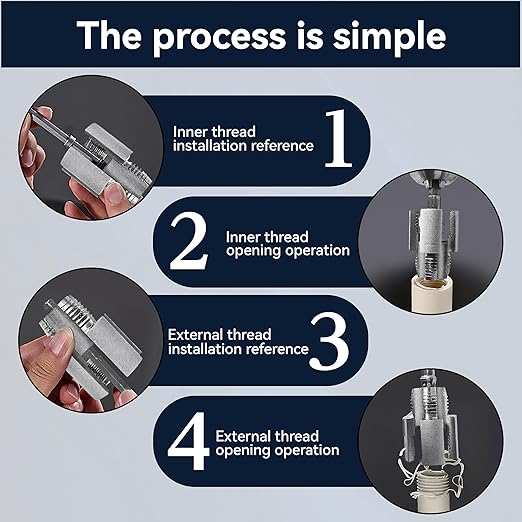 The process is simple

Inner thread installation reference 1

2 Inner thread opening operation

External thread installation reference 3

4 External thread opening operation