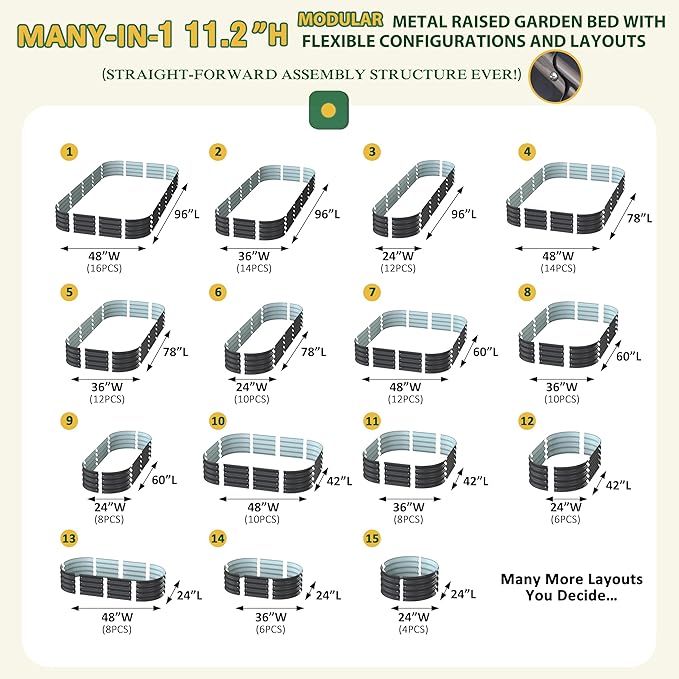 MANY-IN-1 11.2"H MODULAR METAL RAISED GARDEN BED WITH FLEXIBLE CONFIGURATIONS AND LAYOUTS

(STRAIGHT-FORWARD ASSEMBLY STRUCTURE EVER!)

1
96"L
48"W
(16PCS)

2
96"L
36"W
(14PCS)

3
96"L
24"W
(12PCS)

4
78"L
48"W
(14PCS)

5
78"L
36"W
(12PCS)

6
78"L
24"W
(10PCS)

7
60"L
48"W
(12PCS)

8
60"L
36"W
(10PCS)

9
60"L
24"W
(8PCS)

10
42"L
48"W
(10PCS)

11
42"L
36"W
(8PCS)

12
42"L
24"W
(6PCS)

13
24"L
48"W
(8PCS)

14
24"L
36"W
(6PCS)

15
24"L
24"W
(4PCS)

Many More Layouts You Decide...