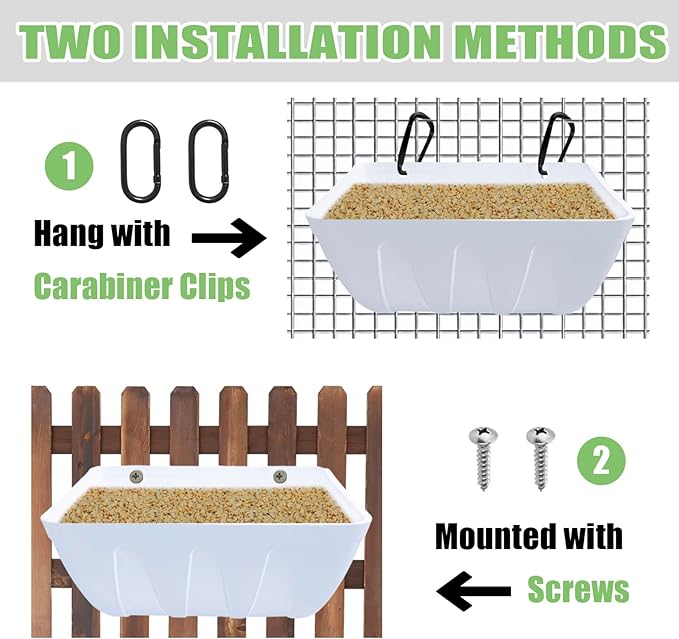 TWO INSTALLATION METHODS

1

Hang with

Carabiner Clips

2

Mounted with

Screws