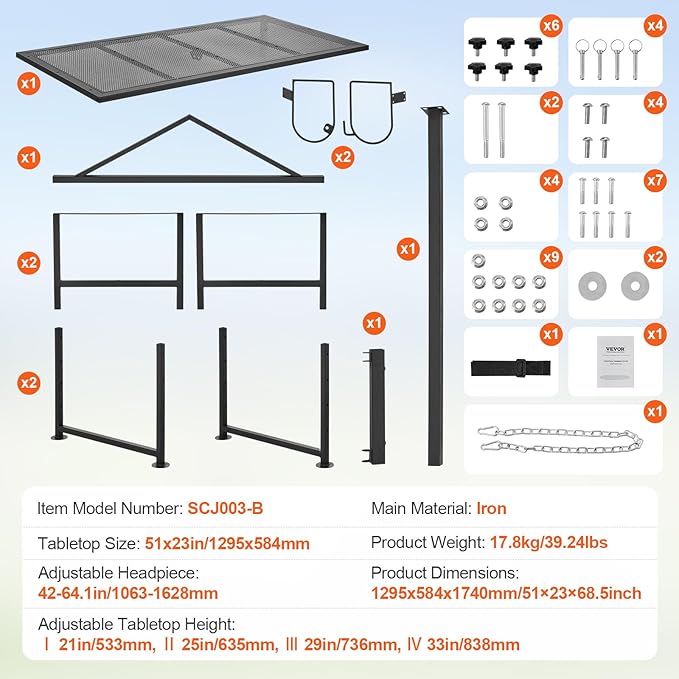 x1
x1
x2
x2
x2
x1
x1
x6
x4
x2
x4
x4
x7
x9
x2
x1
x1
VEVOR
x1

Item Model Number: SCJ003-B
Main Material: Iron
Tabletop Size: 51x23in/1295x584mm
Product Weight: 17.8kg/39.24lbs
Adjustable Headpiece: 42-64.1in/1063-1628mm
Product Dimensions: 1295x584x1740mm/51×23×68.5inch
Adjustable Tabletop Height: Ⅰ 21in/533mm, Ⅱ 25in/635mm, Ⅲ 29in/736mm, Ⅳ 33in/838mm