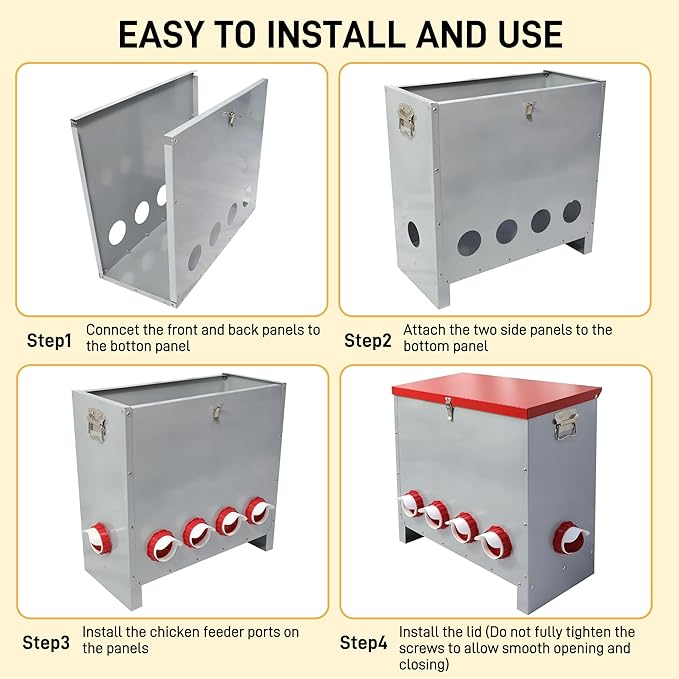 EASY TO INSTALL AND USE

Step1 Conncet the front and back panels to the botton panel

Step2 Attach the two side panels to the bottom panel

Step3 Install the chicken feeder ports on the panels

Step4 Install the lid (Do not fully tighten the screws to allow smooth opening and closing)