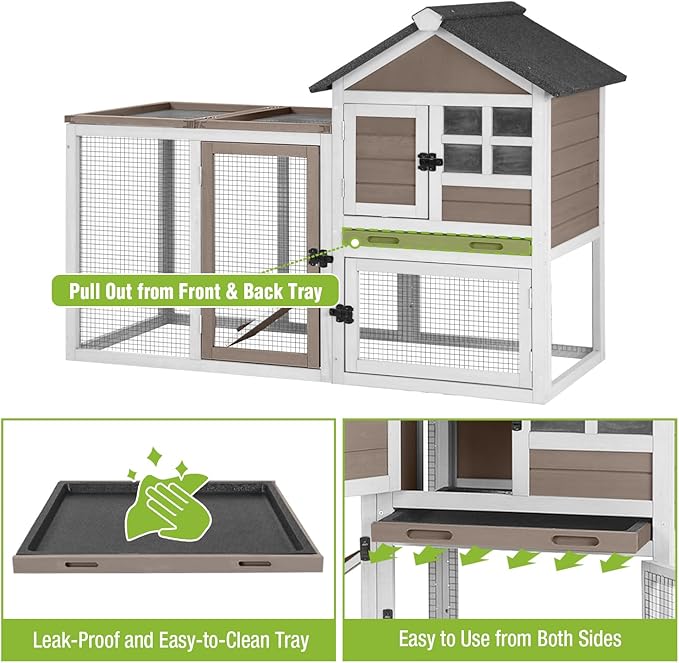 Pull Out from Front & Back Tray

Leak-Proof and Easy-to-Clean Tray

Easy to Use from Both Sides