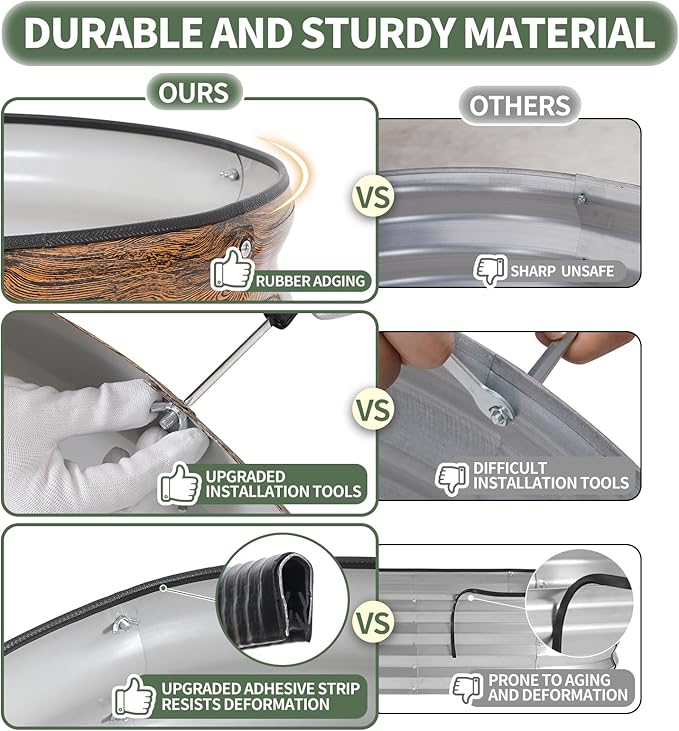 DURABLE AND STURDY MATERIAL

OURS

OTHERS

VS

RUBBER ADGING

SHARP UNSAFE

VS

UPGRADED INSTALLATION TOOLS

DIFFICULT INSTALLATION TOOLS

VS

UPGRADED ADHESIVE STRIP RESISTS DEFORMATION

PRONE TO AGING AND DEFORMATION