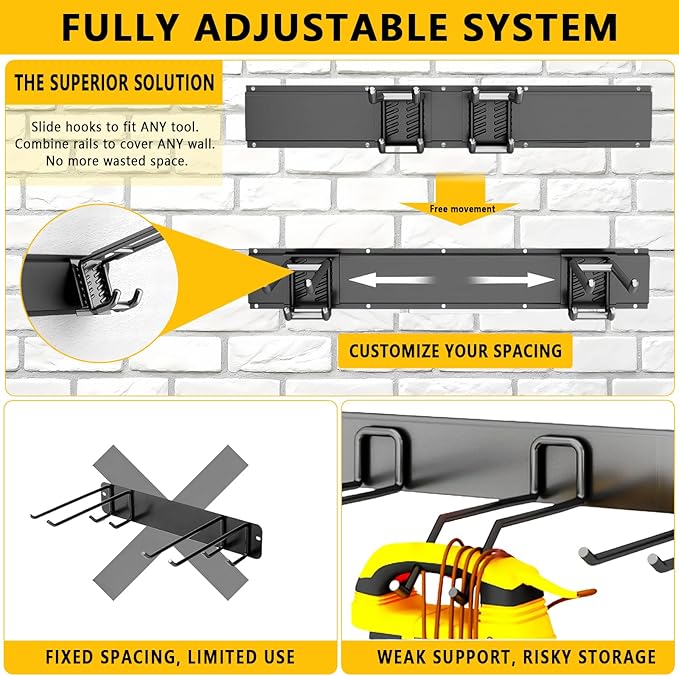 FULLY ADJUSTABLE SYSTEM

THE SUPERIOR SOLUTION

Slide hooks to fit ANY tool.
Combine rails to cover ANY wall.
No more wasted space.

Free movement

CUSTOMIZE YOUR SPACING

FIXED SPACING, LIMITED USE

WEAK SUPPORT, RISKY STORAGE