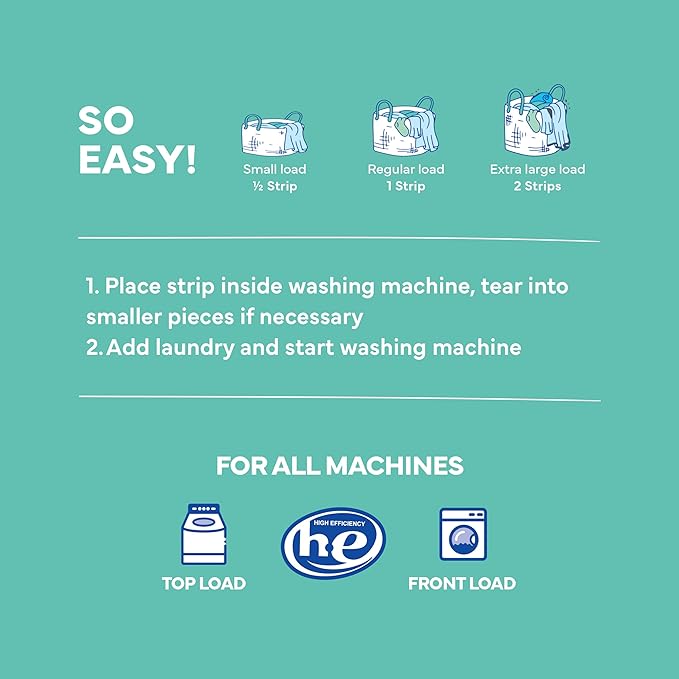 SO EASY!

Small load
½ Strip

Regular load
1 Strip

Extra large load
2 Strips

1. Place strip inside washing machine, tear into smaller pieces if necessary
2. Add laundry and start washing machine

FOR ALL MACHINES

TOP LOAD

HIGH EFFICIENCY
he

FRONT LOAD