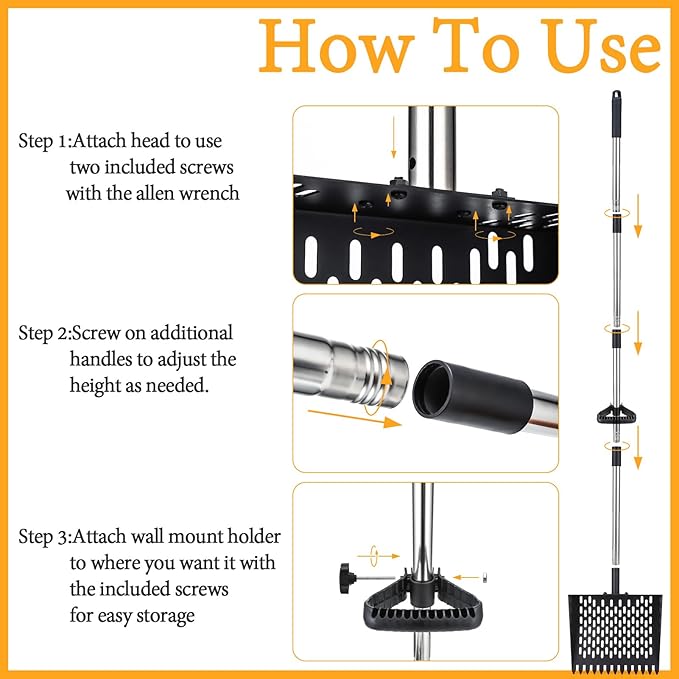 How To Use

Step 1:Attach head to use two included screws with the allen wrench

Step 2:Screw on additional handles to adjust the height as needed.

Step 3:Attach wall mount holder to where you want it with the included screws for easy storage