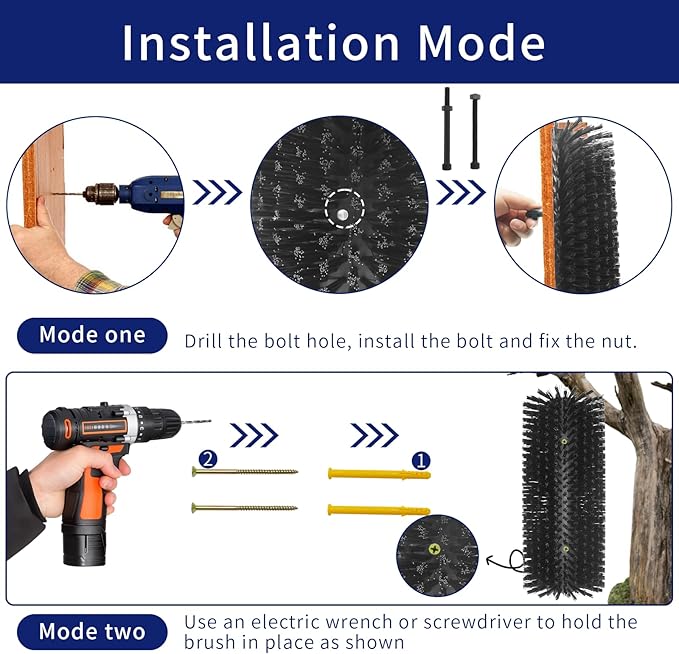 Installation Mode

Mode one
Drill the bolt hole, install the bolt and fix the nut.

2
1

Mode two
Use an electric wrench or screwdriver to hold the brush in place as shown