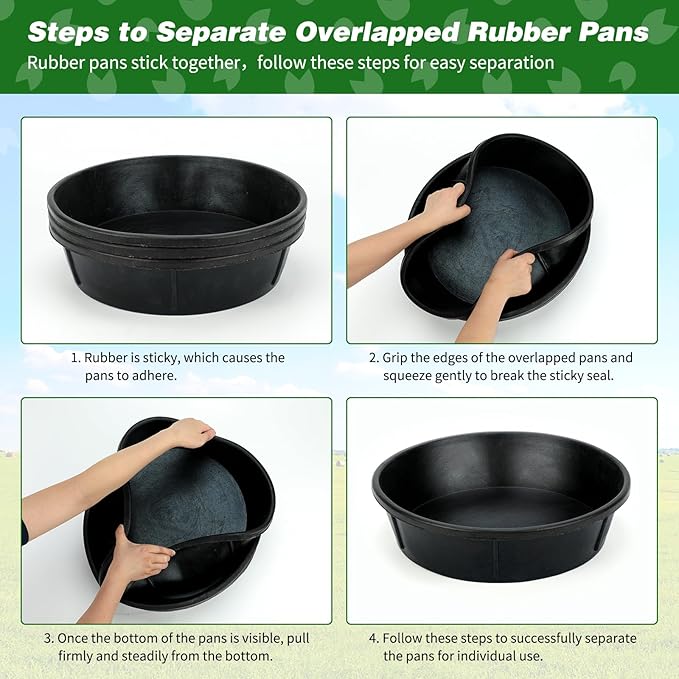 Steps to Separate Overlapped Rubber Pans

Rubber pans stick together，follow these steps for easy separation

1. Rubber is sticky, which causes the pans to adhere.

2. Grip the edges of the overlapped pans and squeeze gently to break the sticky seal.

3. Once the bottom of the pans is visible, pull firmly and steadily from the bottom.

4. Follow these steps to successfully separate the pans for individual use.