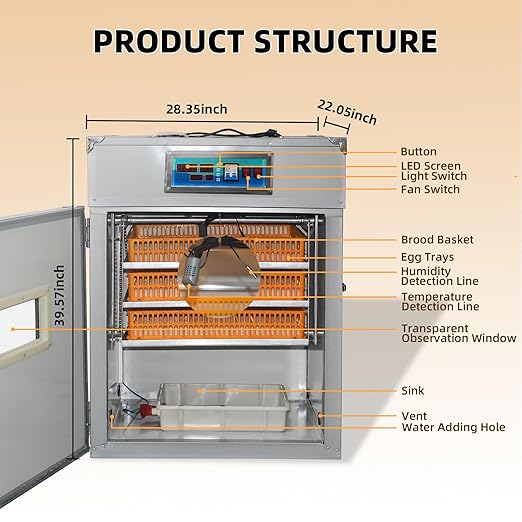 PRODUCT STRUCTURE

28.35inch

22.05inch

39.57inch

Button
LED Screen
Light Switch
Fan Switch

Brood Basket
Egg Trays
Humidity Detection Line
Temperature Detection Line
Transparent Observation Window

Sink

Vent
Water Adding Hole