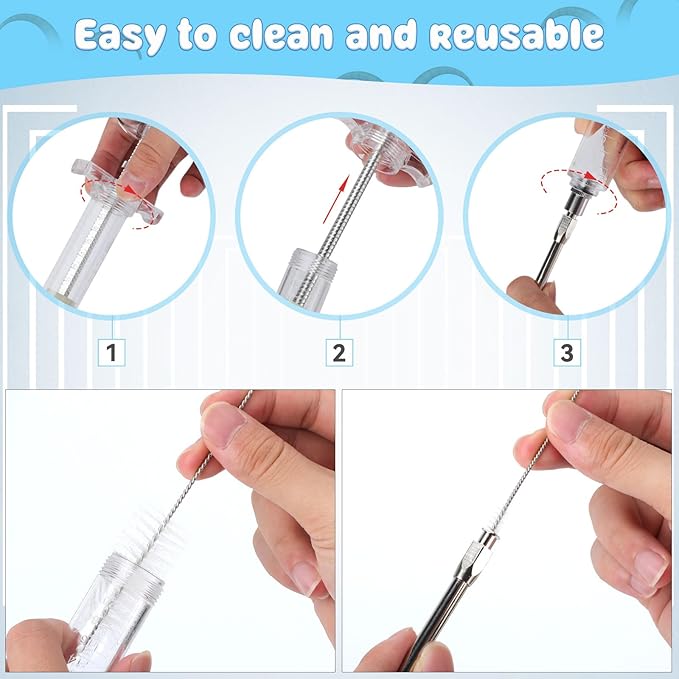 Easy to clean and reusable

1

2

3