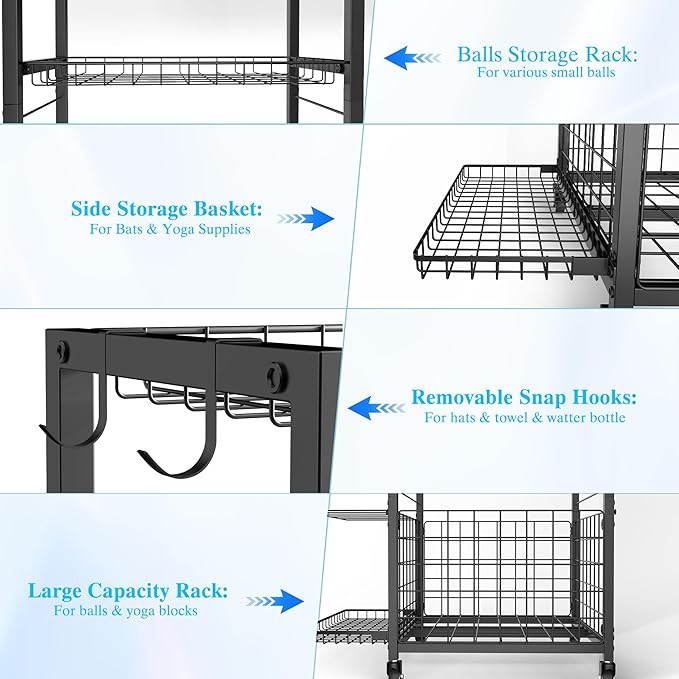 Balls Storage Rack:
For various small balls

Side Storage Basket:
For Bats & Yoga Supplies

Removable Snap Hooks:
For hats & towel & watter bottle

Large Capacity Rack:
For balls & yoga blocks