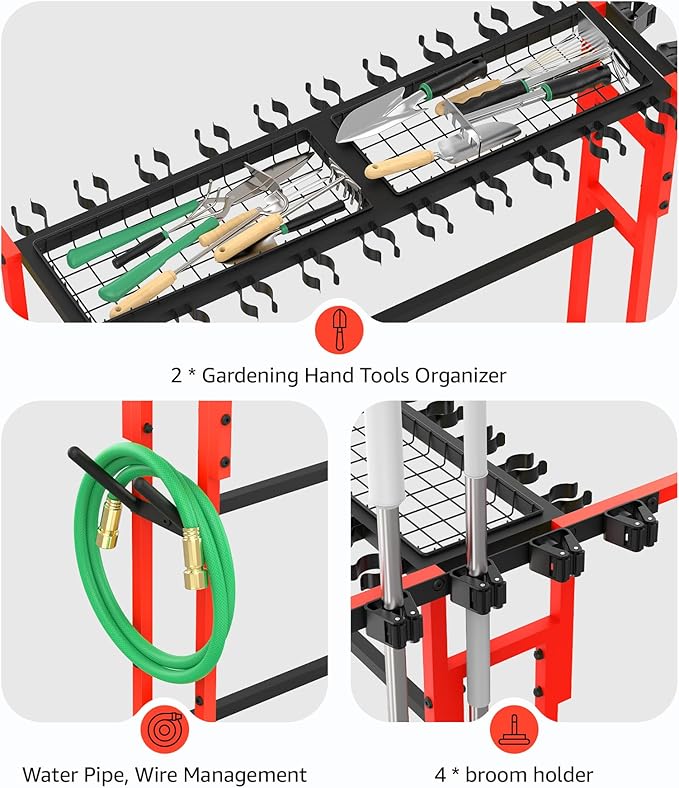 2 * Gardening Hand Tools Organizer

Water Pipe, Wire Management

4 * broom holder