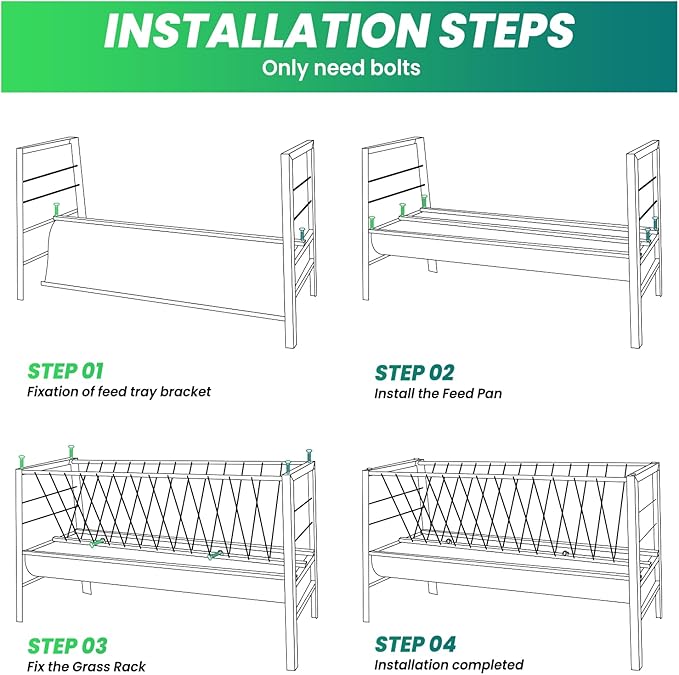 INSTALLATION STEPS
Only need bolts

STEP 01
Fixation of feed tray bracket

STEP 02
Install the Feed Pan

STEP 03
Fix the Grass Rack

STEP 04
Installation completed