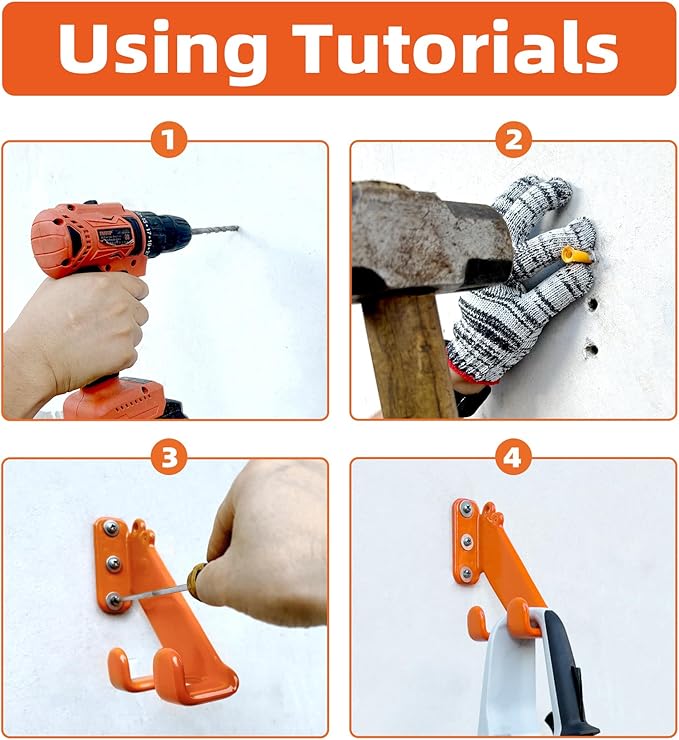 Using Tutorials

1

2

3

4