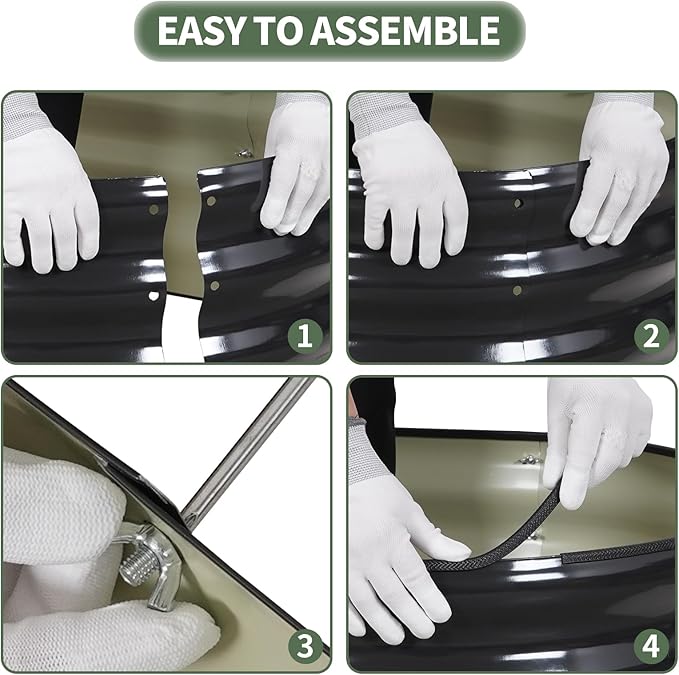 EASY TO ASSEMBLE

1

2

3

4