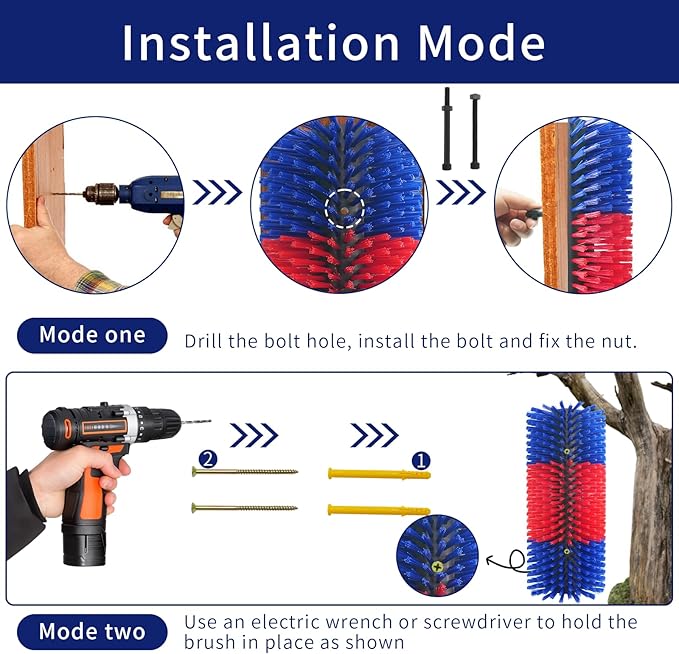 Installation Mode

Mode one
Drill the bolt hole, install the bolt and fix the nut.

2
1

Mode two
Use an electric wrench or screwdriver to hold the brush in place as shown