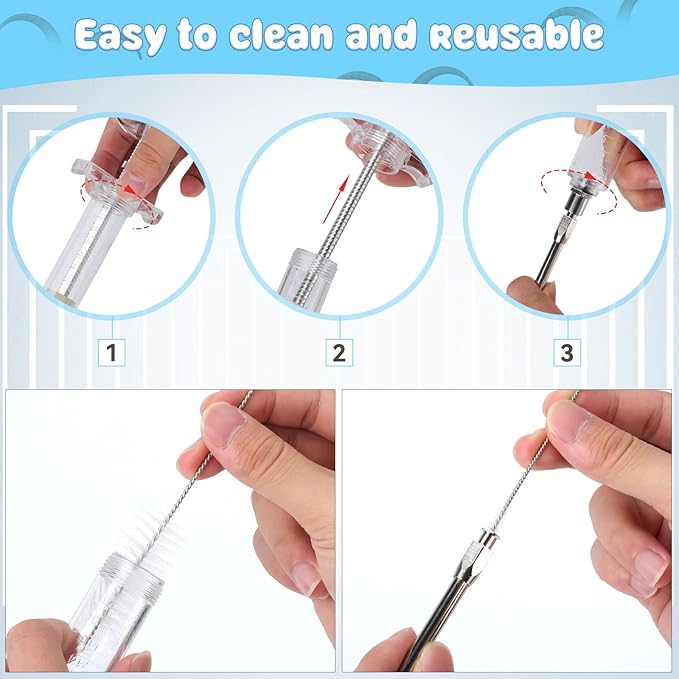 Easy to clean and reusable

1

2

3