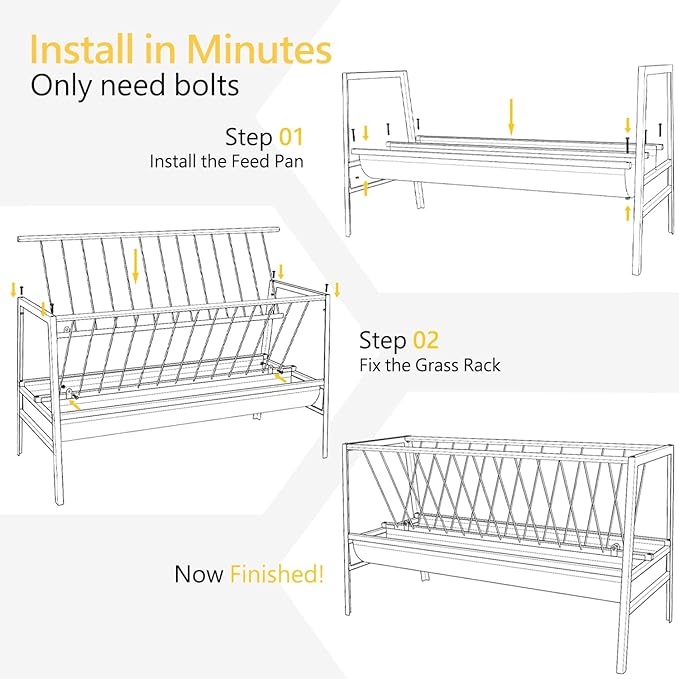 Install in Minutes
Only need bolts

Step 01
Install the Feed Pan

Step 02
Fix the Grass Rack

Now Finished!