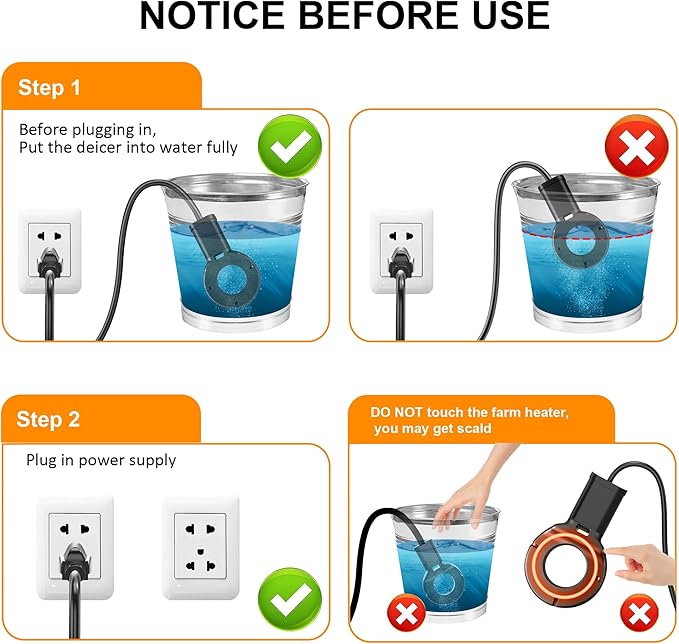 NOTICE BEFORE USE

Step 1

Before plugging in,
Put the deicer into water fully

Step 2

Plug in power supply

DO NOT touch the farm heater,
you may get scald