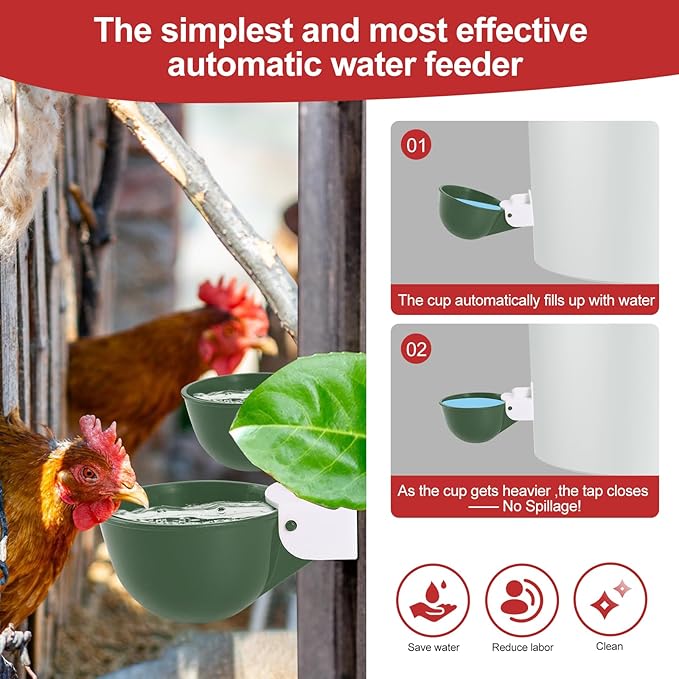 The simplest and most effective automatic water feeder

01

The cup automatically fills up with water

02

As the cup gets heavier ,the tap closes —— No Spillage!

Save water

Reduce labor

Clean