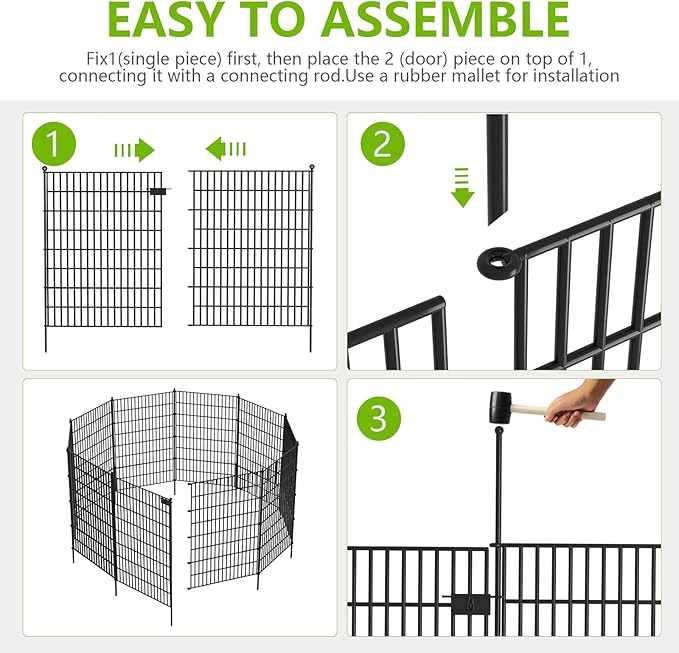 EASY TO ASSEMBLE

Fix1(single piece) first, then place the 2 (door) piece on top of 1, connecting it with a connecting rod.Use a rubber mallet for installation

1

2

3