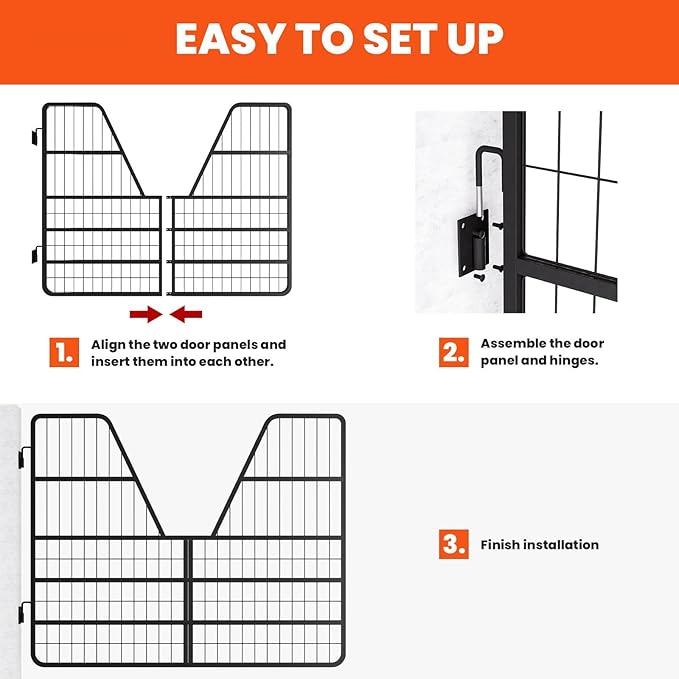 EASY TO SET UP

1. Align the two door panels and insert them into each other.

2. Assemble the door panel and hinges.

3. Finish installation