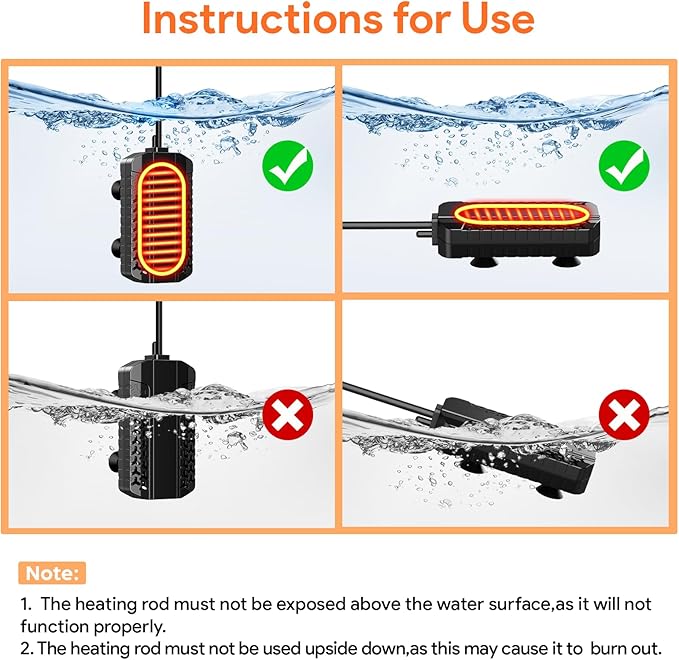 Instructions for Use

Note:

1. The heating rod must not be exposed above the water surface,as it will not function properly.
2. The heating rod must not be used upside down,as this may cause it to burn out.