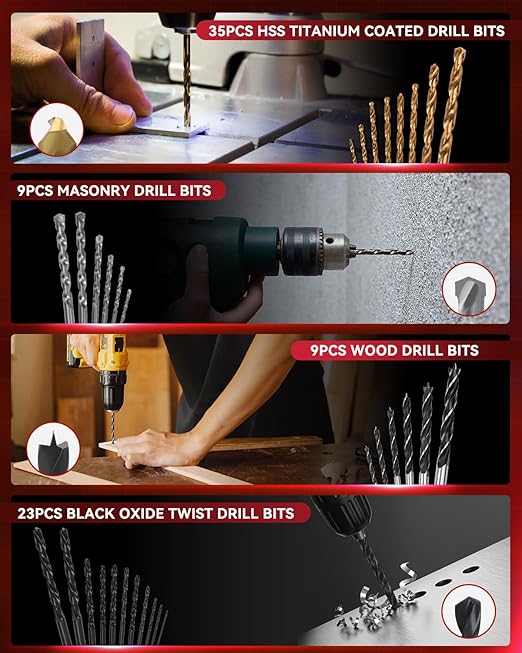 35PCS HSS TITANIUM COATED DRILL BITS

9PCS MASONRY DRILL BITS

9PCS WOOD DRILL BITS

23PCS BLACK OXIDE TWIST DRILL BITS