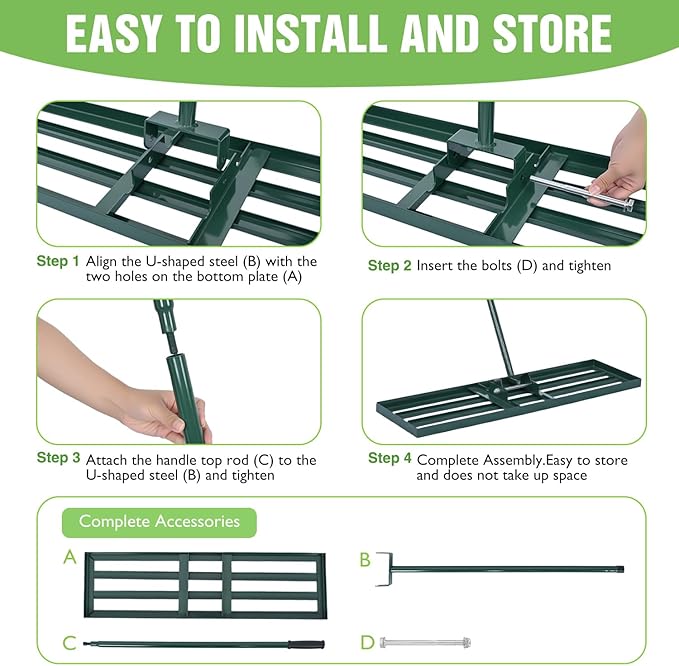 EASY TO INSTALL AND STORE

Step 1 Align the U-shaped steel (B) with the two holes on the bottom plate (A)

Step 2 Insert the bolts (D) and tighten

Step 3 Attach the handle top rod (C) to the U-shaped steel (B) and tighten

Step 4 Complete Assembly.Easy to store and does not take up space

Complete Accessories

A

B

C

D