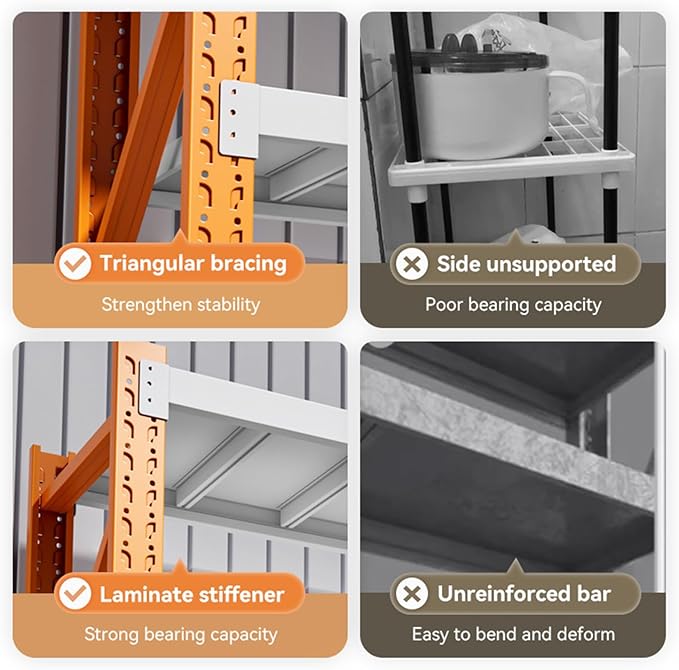 Triangular bracing

Strengthen stability

Side unsupported

Poor bearing capacity

Laminate stiffener

Strong bearing capacity

Unreinforced bar

Easy to bend and deform