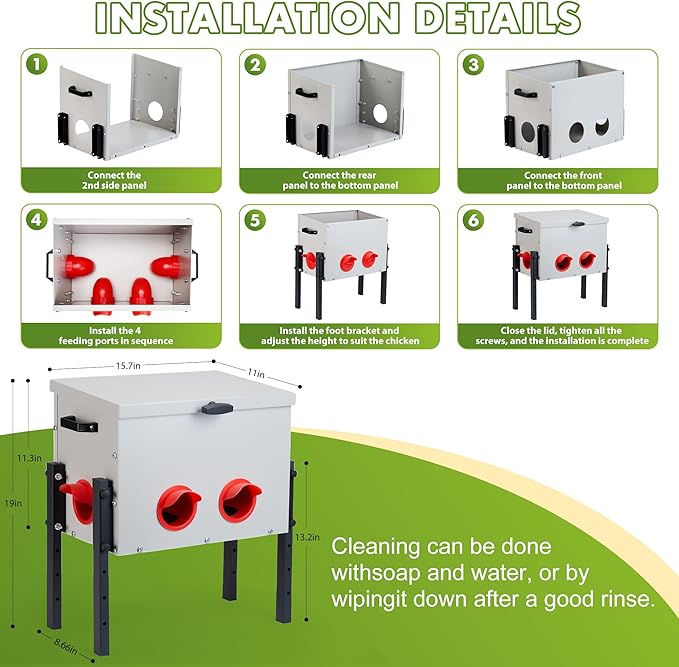 INSTALLATION DETAILS

1
Connect the 2nd side panel

2
Connect the rear panel to the bottom panel

3
Connect the front panel to the bottom panel

4
Install the 4 feeding ports in sequence

5
Install the foot bracket and adjust the height to suit the chicken

6
Close the lid, tighten all the screws, and the installation is complete

15.7in
11in
11.3in
19in
13.2in
8.66in

Cleaning can be done withsoap and water, or by wipingit down after a good rinse.