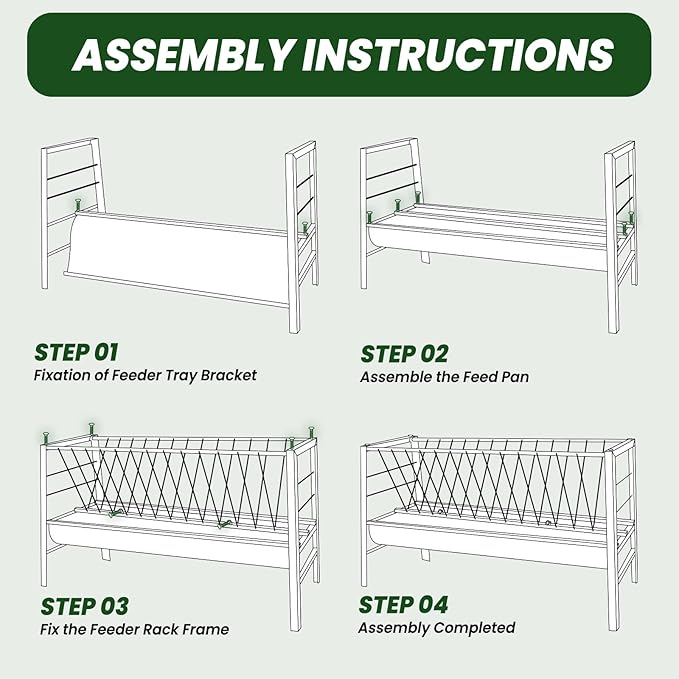 ASSEMBLY INSTRUCTIONS

STEP 01
Fixation of Feeder Tray Bracket

STEP 02
Assemble the Feed Pan

STEP 03
Fix the Feeder Rack Frame

STEP 04
Assembly Completed