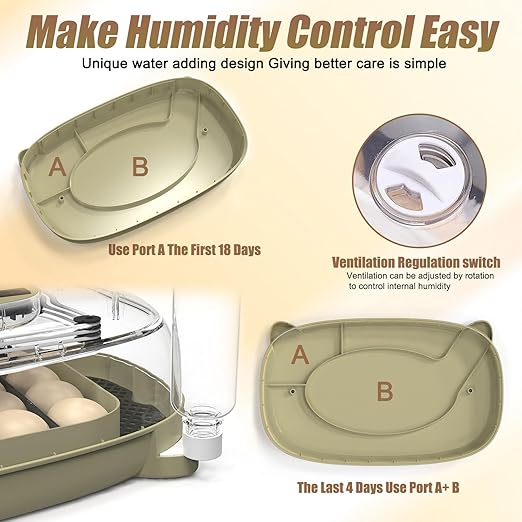 Make Humidity Control Easy

Unique water adding design Giving better care is simple

A

B

Use Port A The First 18 Days

Ventilation Regulation switch

Ventilation can be adjusted by rotation to control internal humidity

A

B

The Last 4 Days Use Port A+ B