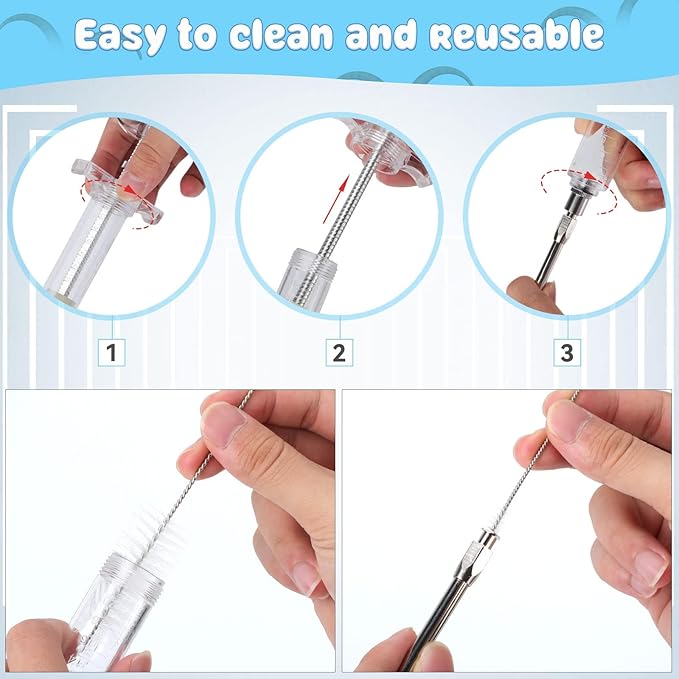 Easy to clean and reusable

1

2

3