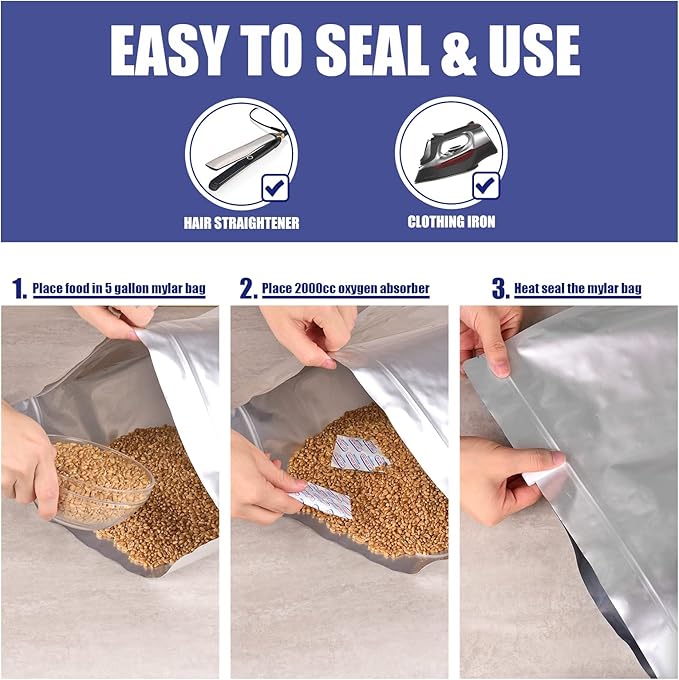 EASY TO SEAL & USE

HAIR STRAIGHTENER

CLOTHING IRON

1. Place food in 5 gallon mylar bag

2. Place 2000cc oxygen absorber

3. Heat seal the mylar bag