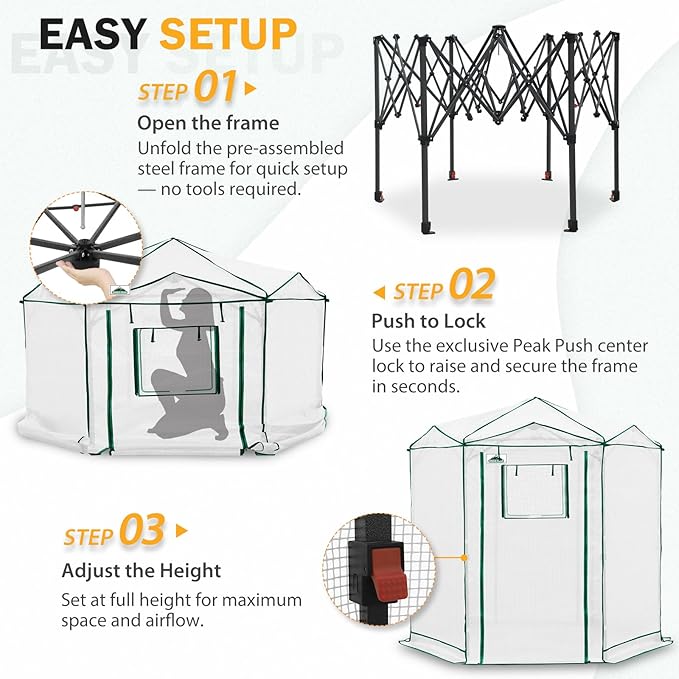 EASY SETUP

STEP 01

Open the frame

Unfold the pre-assembled steel frame for quick setup — no tools required.

STEP 02

Push to Lock

Use the exclusive Peak Push center lock to raise and secure the frame in seconds.

STEP 03

Adjust the Height

Set at full height for maximum space and airflow.