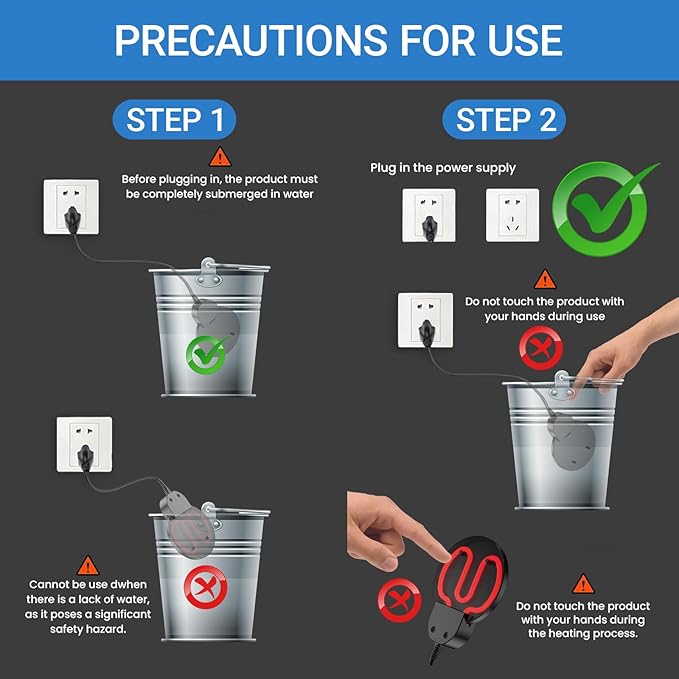 PRECAUTIONS FOR USE

STEP 1

Before plugging in, the product must be completely submerged in water

Cannot be use dwhen there is a lack of water, as it poses a significant safety hazard.

STEP 2

Plug in the power supply

Do not touch the product with your hands during use

Do not touch the product with your hands during the heating process.