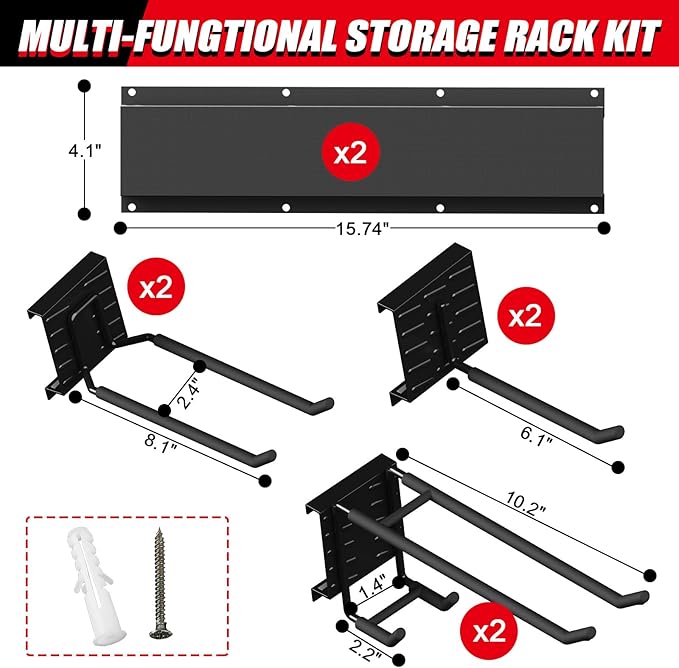 MULTI-FUNGTIONAL STORAGE RACK KIT

4.1"

x2

15.74"

x2

2.4"

8.1"

x2

6.1"

10.2"

1.4"

2.2"

x2