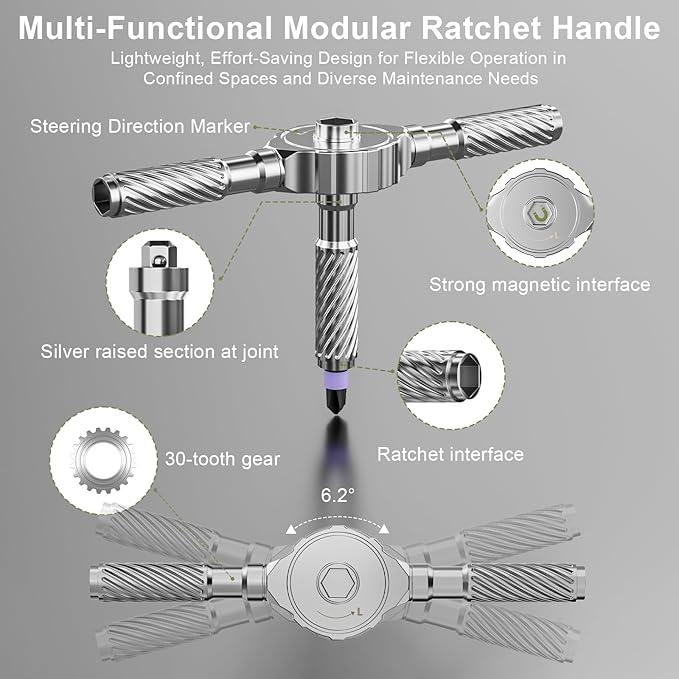 Multi-Functional Modular Ratchet Handle

Lightweight, Effort-Saving Design for Flexible Operation in Confined Spaces and Diverse Maintenance Needs

Steering Direction Marker

L

Strong magnetic interface

Silver raised section at joint

Ratchet interface

30-tooth gear

6.2°

L