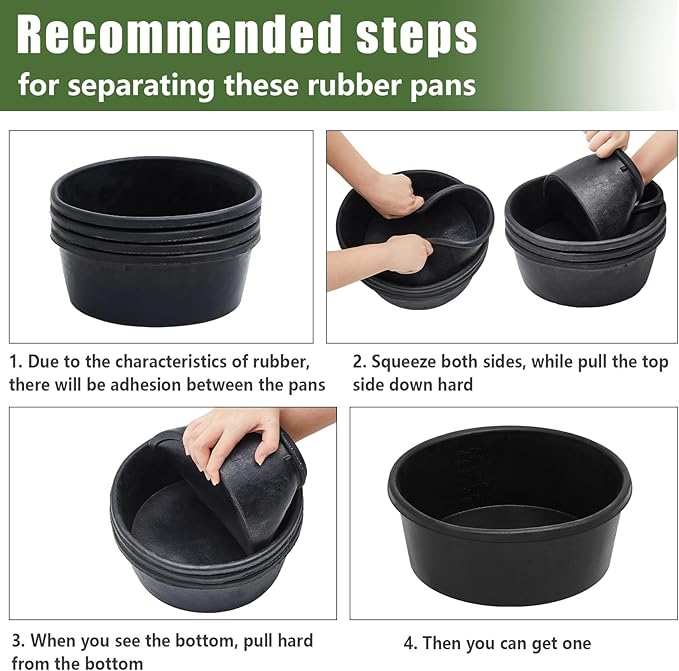 Recommended steps
for separating these rubber pans

1. Due to the characteristics of rubber, there will be adhesion between the pans

2. Squeeze both sides, while pull the top side down hard

3. When you see the bottom, pull hard from the bottom

4. Then you can get one