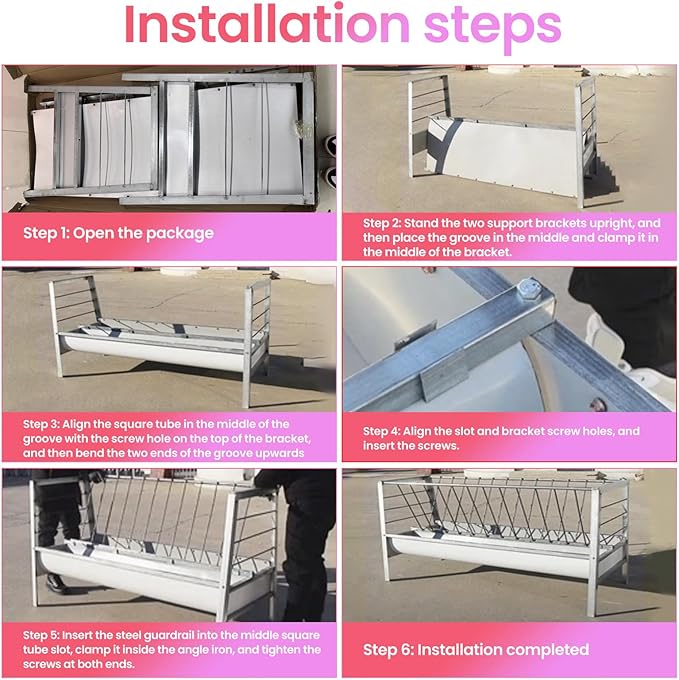 Installation steps

Step 1: Open the package

Step 2: Stand the two support brackets upright, and then place the groove in the middle and clamp it in the middle of the bracket.

Step 3: Align the square tube in the middle of the groove with the screw hole on the top of the bracket, and then bend the two ends of the groove upwards

Step 4: Align the slot and bracket screw holes, and insert the screws.

Step 5: Insert the steel guardrail into the middle square tube slot, clamp it inside the angle iron, and tighten the screws at both ends.

Step 6: Installation completed