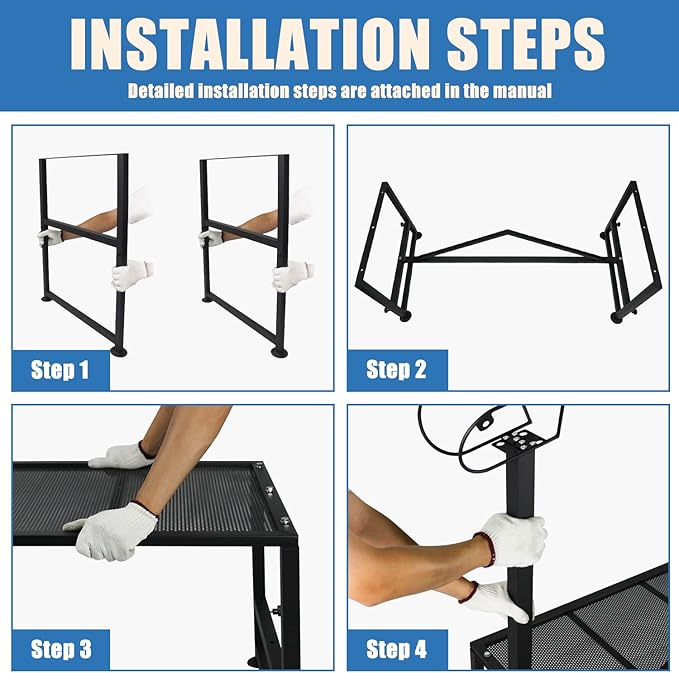 INSTALLATION STEPS

Detailed installation steps are attached in the manual

Step 1

Step 2

Step 3

Step 4