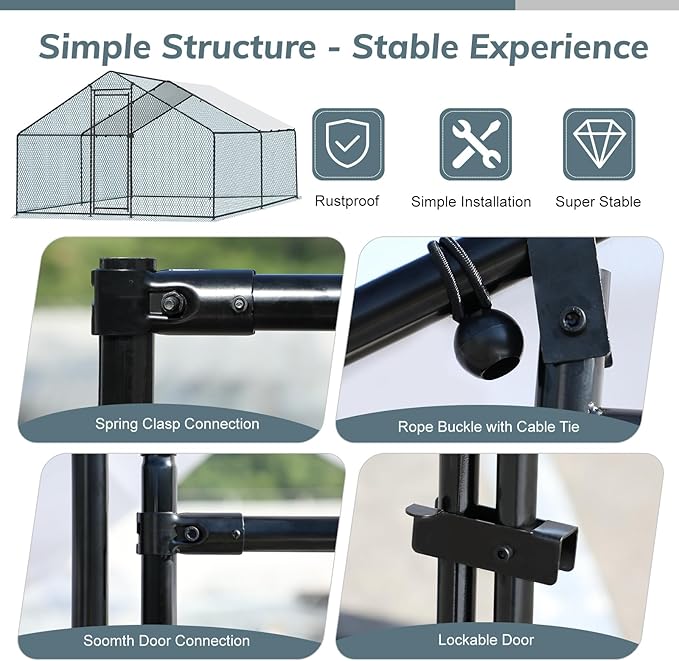 Simple Structure - Stable Experience

Rustproof

Simple Installation

Super Stable

Spring Clasp Connection

Rope Buckle with Cable Tie

Soomth Door Connection

Lockable Door